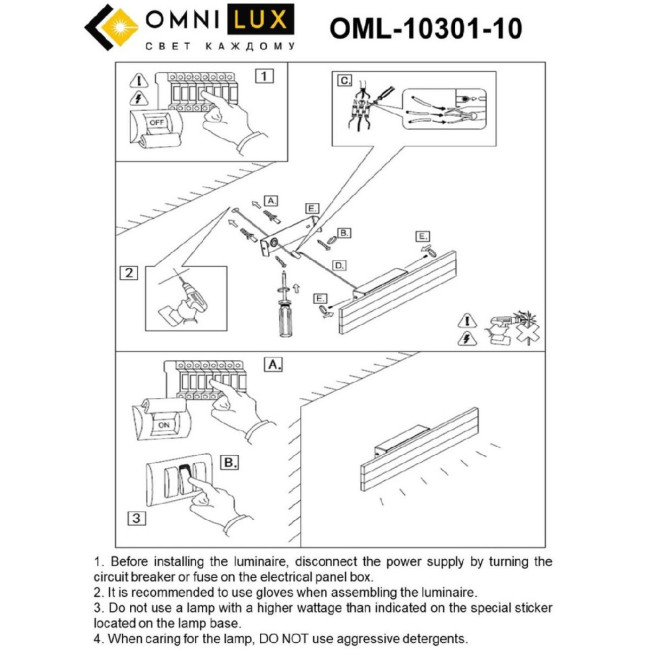 OMNI LUX
СВЕТ КАЖДОМУ

OML-10301-10

1

OFF

C.

A.

E.

B.

E.

D.

E.

2

A.

ON

B.

3

1. Before installing the luminaire, disconnect the power supply by turning the circuit breaker or fuse on the electrical panel box.
2. It is recommended to use gloves when assembling the luminaire.
3. Do not use a lamp with a higher wattage than indicated on the special sticker located on the lamp base.
4. When caring for the lamp, DO NOT use aggressive detergents.