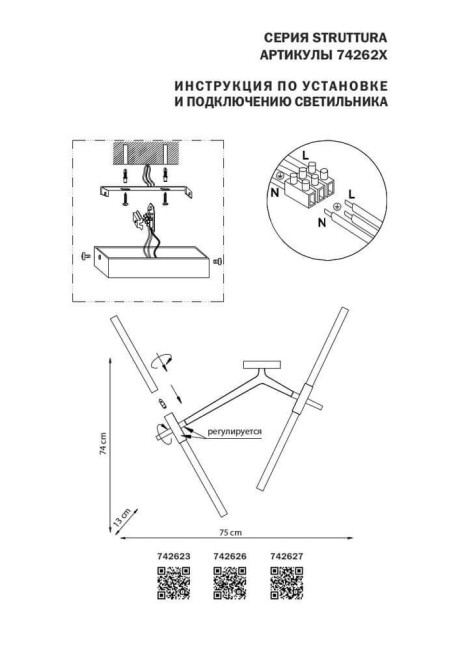 СЕРИЯ STRUTTURA
АРТИКУЛЫ 74262X

ИНСТРУКЦИЯ ПО УСТАНОВКЕ
И ПОДКЛЮЧЕНИЮ СВЕТИЛЬНИКА

L
N
L
N

регулируется

74 cm
13 cm
75 cm

742623
742626
742627