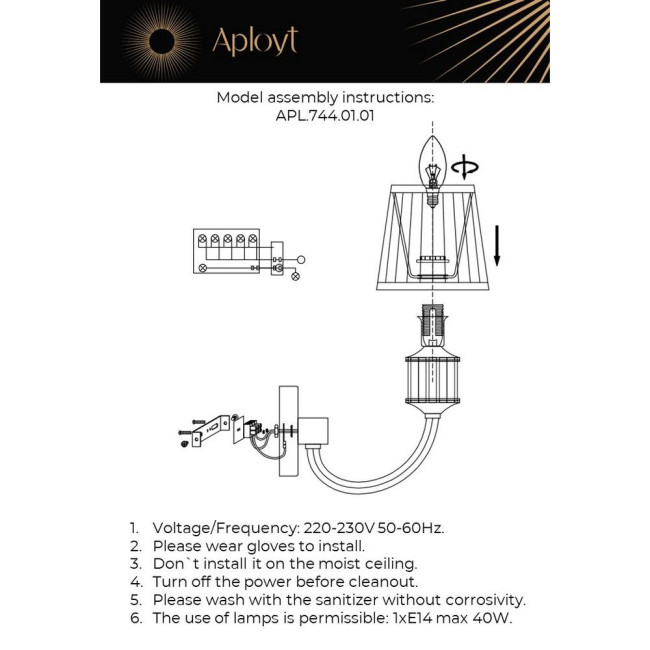 Aployt

Model assembly instructions:
APL.744.01.01

1. Voltage/Frequency: 220-230V 50-60Hz.
2. Please wear gloves to install.
3. Don`t install it on the moist ceiling.
4. Turn off the power before cleanout.
5. Please wash with the sanitizer without corrosivity.
6. The use of lamps is permissible: 1xE14 max 40W.