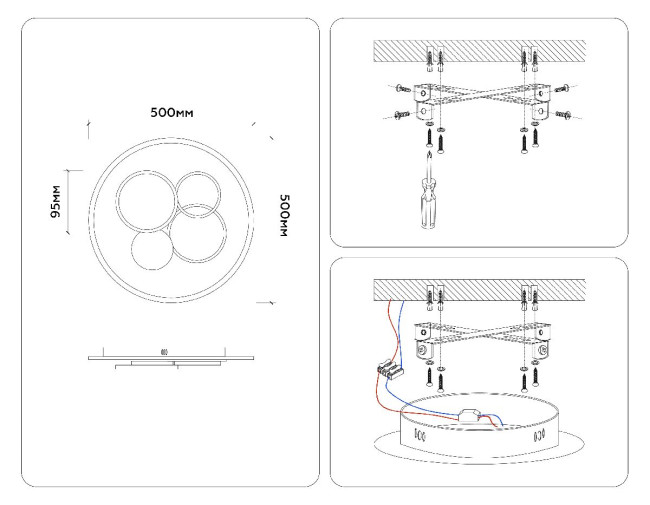 500мм

95мм

500мм