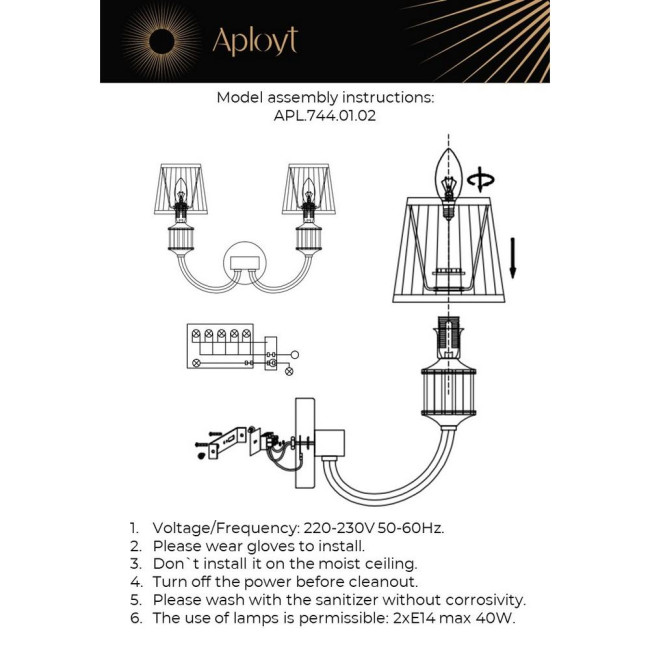 Aployt

Model assembly instructions:
APL.744.01.02

1. Voltage/Frequency: 220-230V 50-60Hz.
2. Please wear gloves to install.
3. Don`t install it on the moist ceiling.
4. Turn off the power before cleanout.
5. Please wash with the sanitizer without corrosivity.
6. The use of lamps is permissible: 2xE14 max 40W.