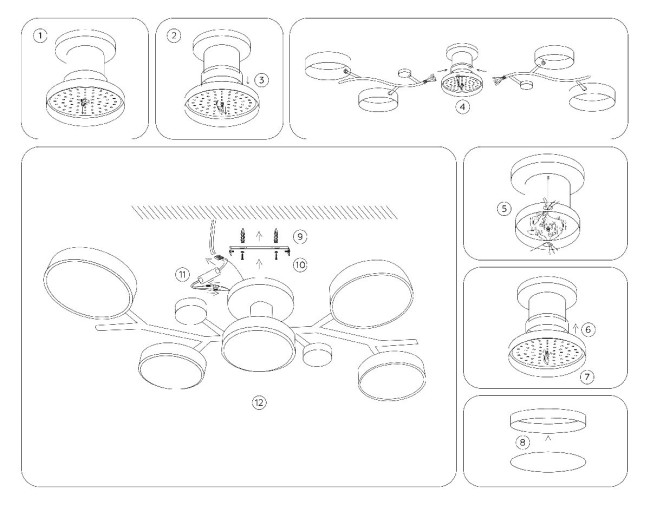 1

2

3

4

9

10

11

12

5

6

7

8