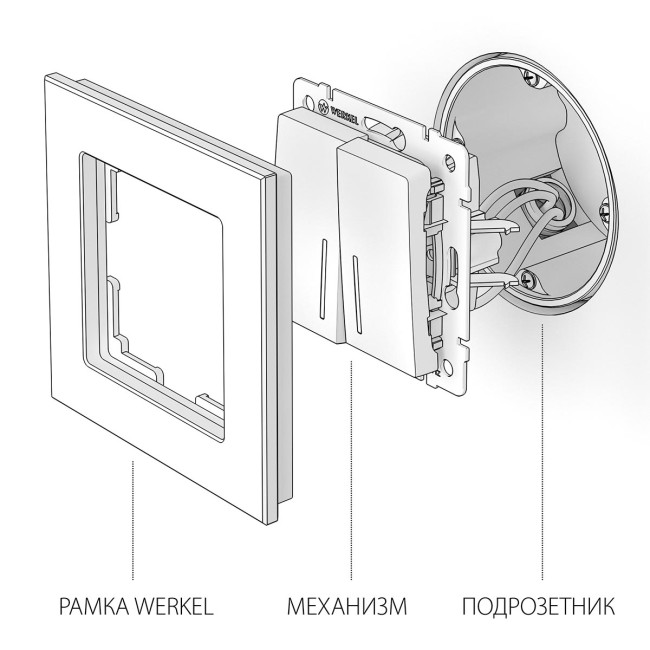 WERKEL

РАМКА WERKEL

МЕХАНИЗМ

ПОДРОЗЕТНИК