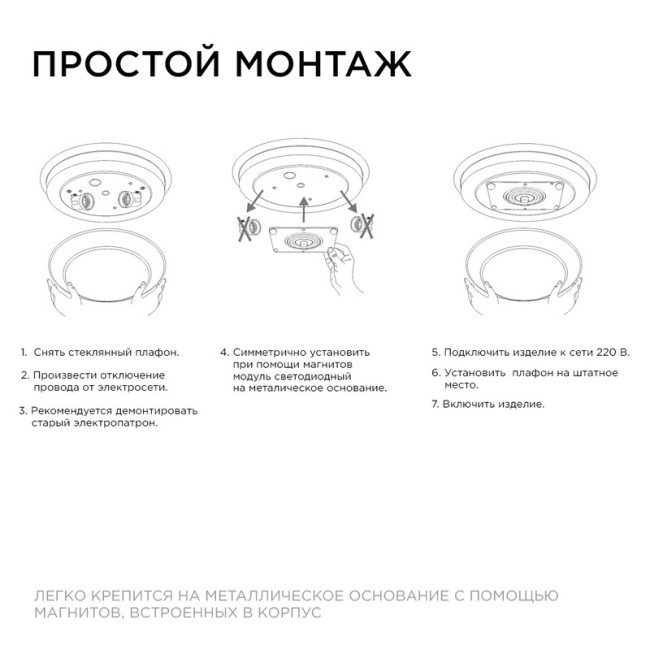 ПРОСТОЙ МОНТАЖ

1. Снять стеклянный плафон.

2. Произвести отключение провода от электросети.

3. Рекомендуется демонтировать старый электропатрон.

4. Симметрично установить при помощи магнитов модуль светодиодный на металическое основание.

5. Подключить изделие к сети 220 В.

6. Установить плафон на штатное место.

7. Включить изделие.

ЛЕГКО КРЕПИТСЯ НА МЕТАЛЛИЧЕСКОЕ ОСНОВАНИЕ С ПОМОЩЬЮ МАГНИТОВ, ВСТРОЕННЫХ В КОРПУС