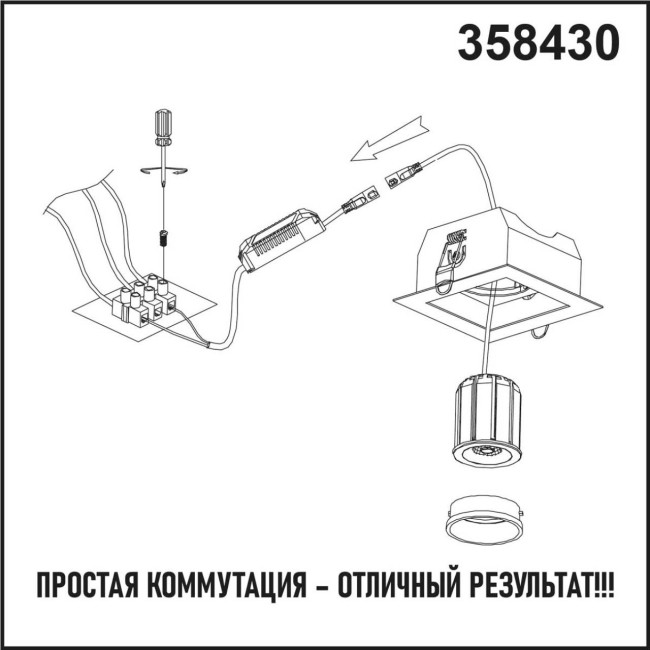 358430

ПРОСТАЯ КОММУТАЦИЯ – ОТЛИЧНЫЙ РЕЗУЛЬТАТ!!!