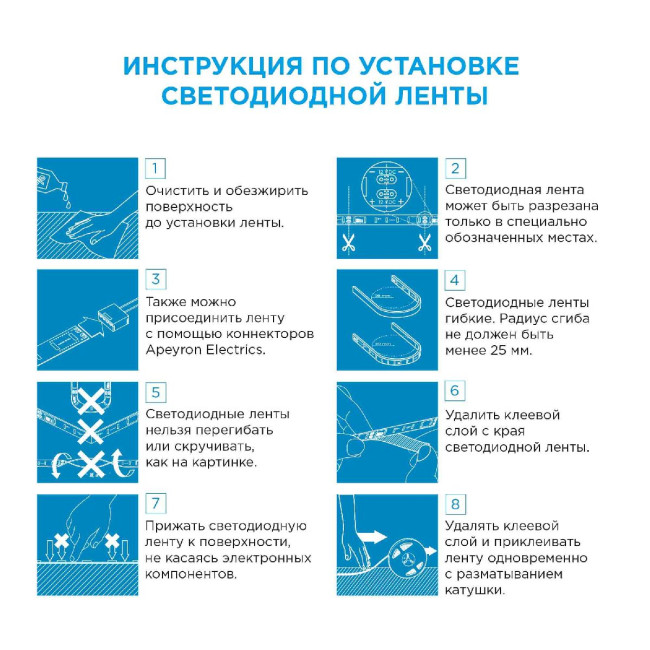 ИНСТРУКЦИЯ ПО УСТАНОВКЕ СВЕТОДИОДНОЙ ЛЕНТЫ

1
Очистить и обезжирить поверхность до установки ленты.

2
Светодиодная лента может быть разрезана только в специально обозначенных местах.

3
Также можно присоединить ленту с помощью коннекторов Apeyron Electrics.

4
Светодиодные ленты гибкие. Радиус сгиба не должен быть менее 25 мм.

5
Светодиодные ленты нельзя перегибать или скручивать, как на картинке.

6
Удалить клеевой слой с края светодиодной ленты.

7
Прижать светодиодную ленту к поверхности, не касаясь электронных компонентов.

8
Удалять клеевой слой и приклеивать ленту одновременно с разматыванием катушки.