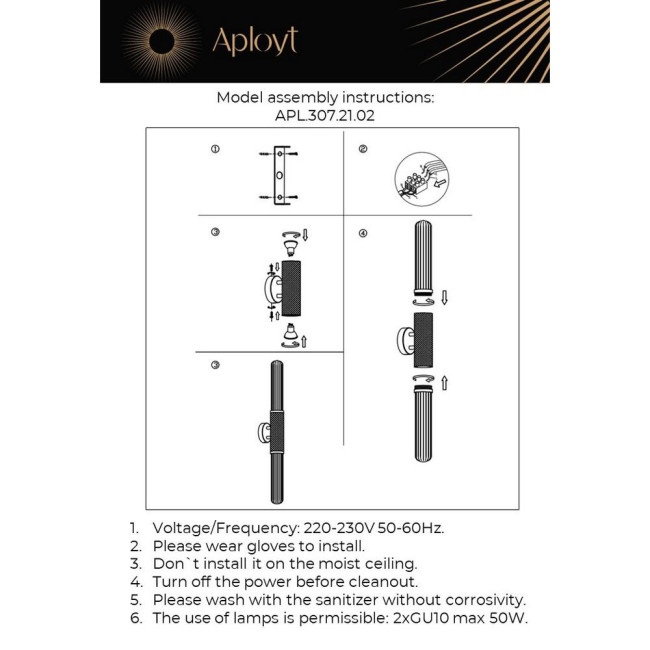 Aployt

Model assembly instructions:
APL.307.21.02

①

②

③

④

⑤

1. Voltage/Frequency: 220-230V 50-60Hz.
2. Please wear gloves to install.
3. Don`t install it on the moist ceiling.
4. Turn off the power before cleanout.
5. Please wash with the sanitizer without corrosivity.
6. The use of lamps is permissible: 2xGU10 max 50W.