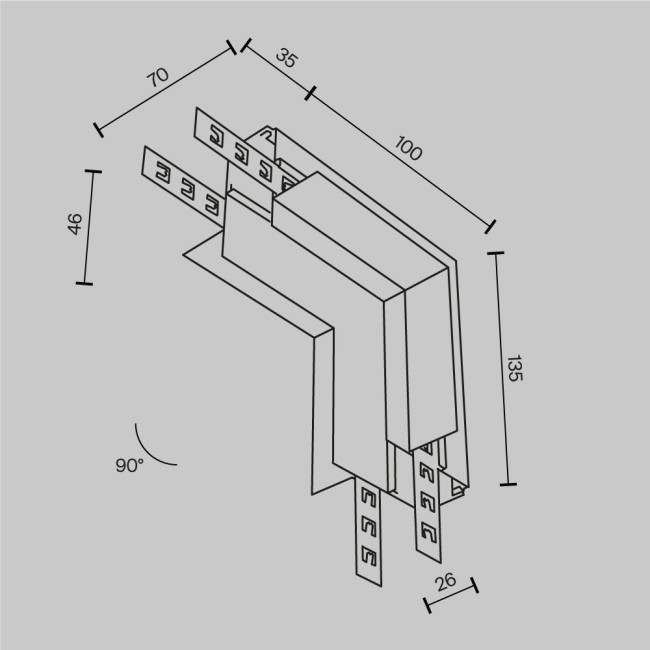 70
35
100
46
135
90°
26