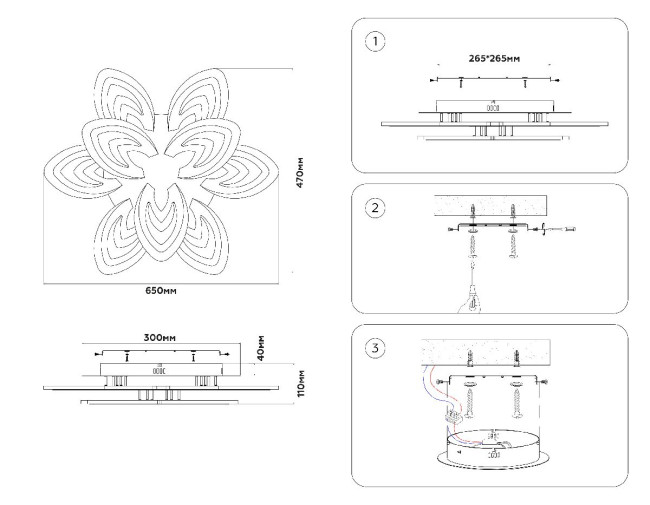 470мм

650мм

300мм

40мм

110мм

1

265*265мм

2

3