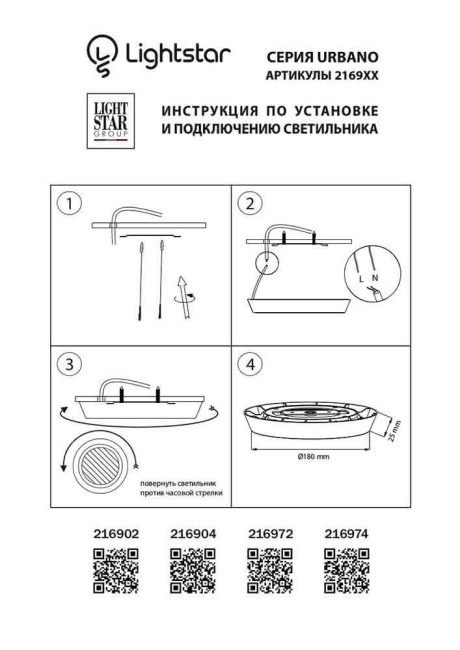 Lightstar

СЕРИЯ URBANO
АРТИКУЛЫ 2169XX

LIGHT STAR GROUP

ИНСТРУКЦИЯ ПО УСТАНОВКЕ
И ПОДКЛЮЧЕНИЮ СВЕТИЛЬНИКА

1

2

L N

3

повернуть светильник
против часовой стрелки

4

25 mm

Ø180 mm

216902

216904

216972

216974