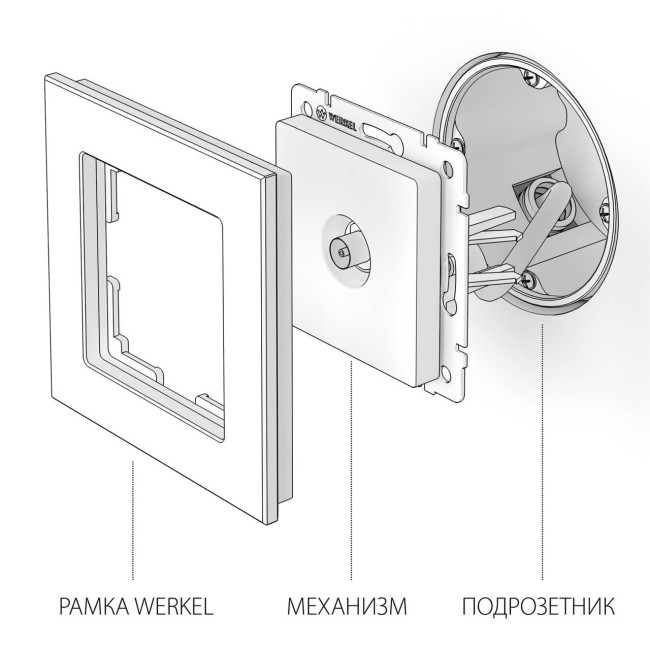 WERKEL

РАМКА WERKEL

МЕХАНИЗМ

ПОДРОЗЕТНИК