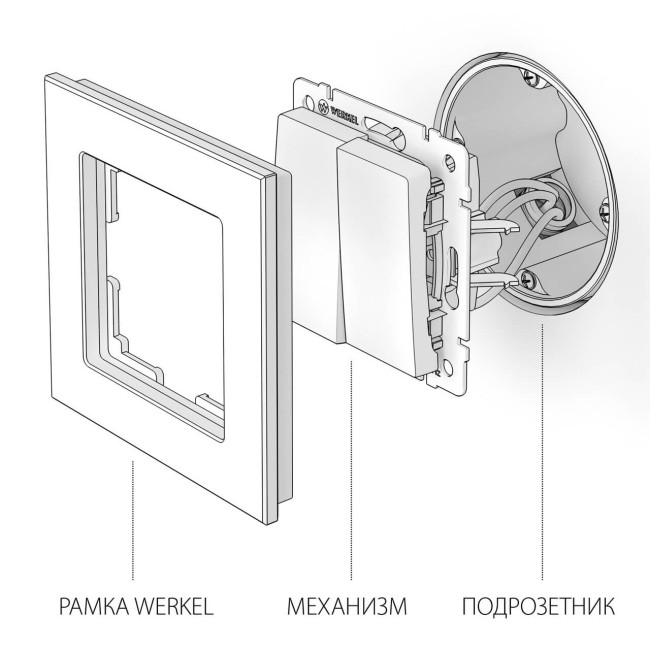 WERKEL

РАМКА WERKEL

МЕХАНИЗМ

ПОДРОЗЕТНИК