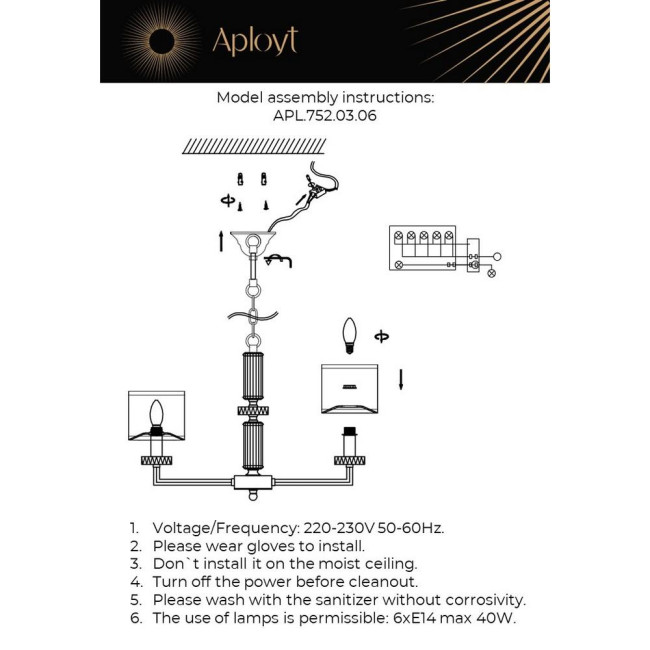 Aployt

Model assembly instructions:
APL.752.03.06

1. Voltage/Frequency: 220-230V 50-60Hz.
2. Please wear gloves to install.
3. Don`t install it on the moist ceiling.
4. Turn off the power before cleanout.
5. Please wash with the sanitizer without corrosivity.
6. The use of lamps is permissible: 6xE14 max 40W.