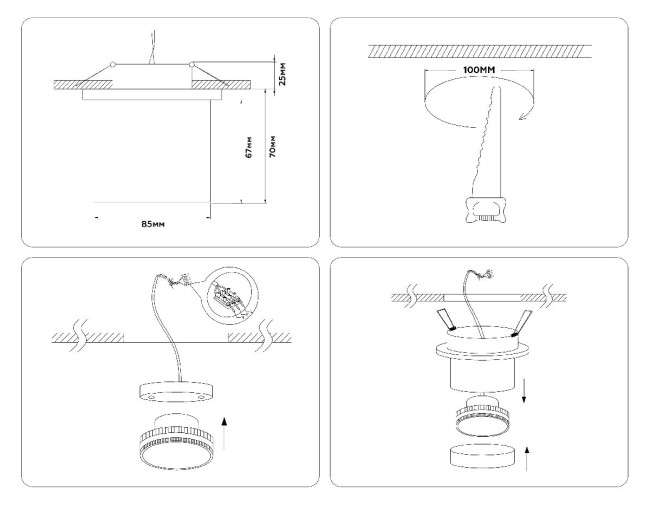 25мм
67мм
70мм
85мм
100ММ