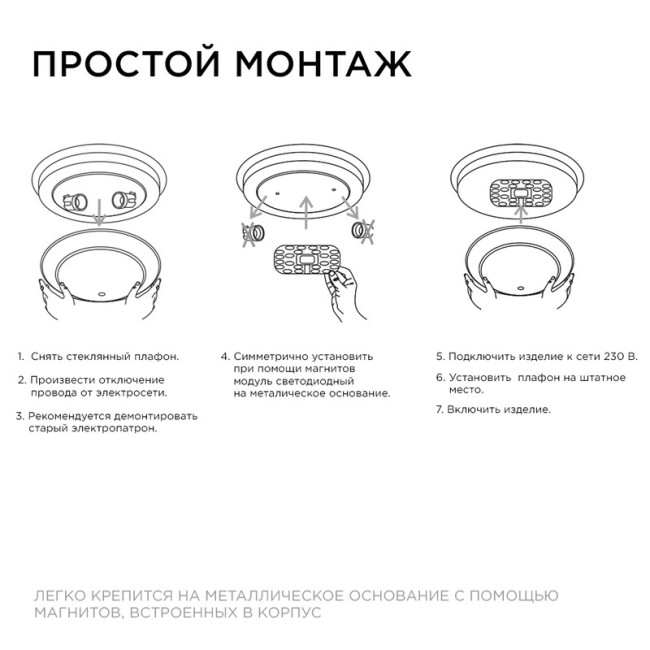 ПРОСТОЙ МОНТАЖ

1. Снять стеклянный плафон.

2. Произвести отключение провода от электросети.

3. Рекомендуется демонтировать старый электропатрон.

4. Симметрично установить при помощи магнитов модуль светодиодный на металическое основание.

5. Подключить изделие к сети 230 В.

6. Установить плафон на штатное место.

7. Включить изделие.

ЛЕГКО КРЕПИТСЯ НА МЕТАЛЛИЧЕСКОЕ ОСНОВАНИЕ С ПОМОЩЬЮ МАГНИТОВ, ВСТРОЕННЫХ В КОРПУС