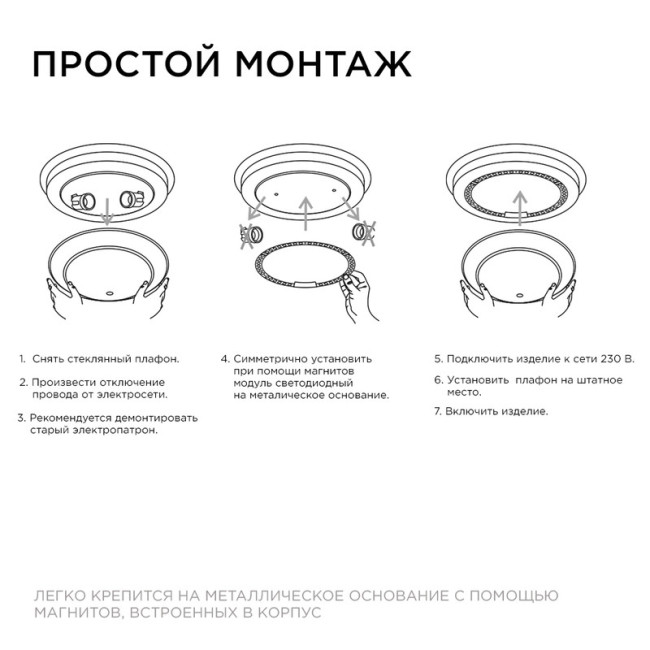 ПРОСТОЙ МОНТАЖ

1. Снять стеклянный плафон.

2. Произвести отключение провода от электросети.

3. Рекомендуется демонтировать старый электропатрон.

4. Симметрично установить при помощи магнитов модуль светодиодный на металическое основание.

5. Подключить изделие к сети 230 В.

6. Установить плафон на штатное место.

7. Включить изделие.

ЛЕГКО КРЕПИТСЯ НА МЕТАЛЛИЧЕСКОЕ ОСНОВАНИЕ С ПОМОЩЬЮ МАГНИТОВ, ВСТРОЕННЫХ В КОРПУС