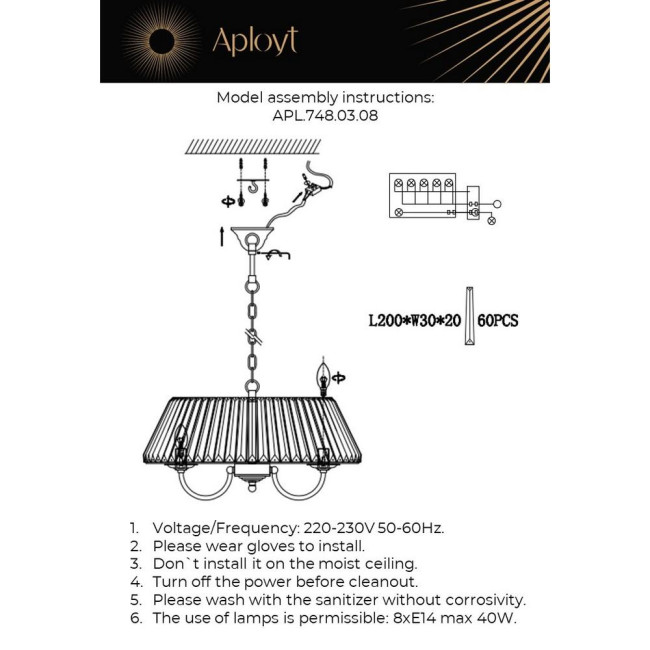 Aployt

Model assembly instructions:
APL.748.03.08

L200*W30*20 60PCS

1. Voltage/Frequency: 220-230V 50-60Hz.
2. Please wear gloves to install.
3. Don`t install it on the moist ceiling.
4. Turn off the power before cleanout.
5. Please wash with the sanitizer without corrosivity.
6. The use of lamps is permissible: 8xE14 max 40W.