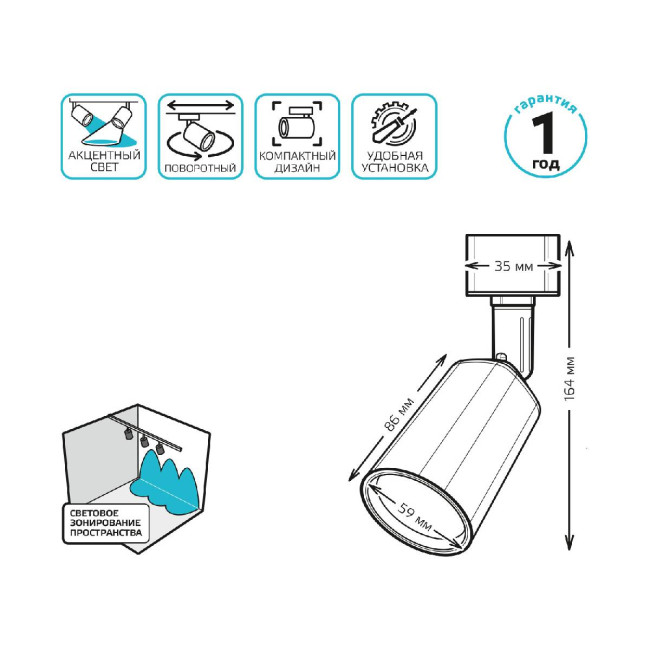 АКЦЕНТНЫЙ СВЕТ

ПОВОРОТНЫЙ

КОМПАКТНЫЙ ДИЗАЙН

УДОБНАЯ УСТАНОВКА

гарантия
1
год

35 мм

164 мм

86 мм

59 мм

СВЕТОВОЕ ЗОНИРОВАНИЕ ПРОСТРАНСТВА