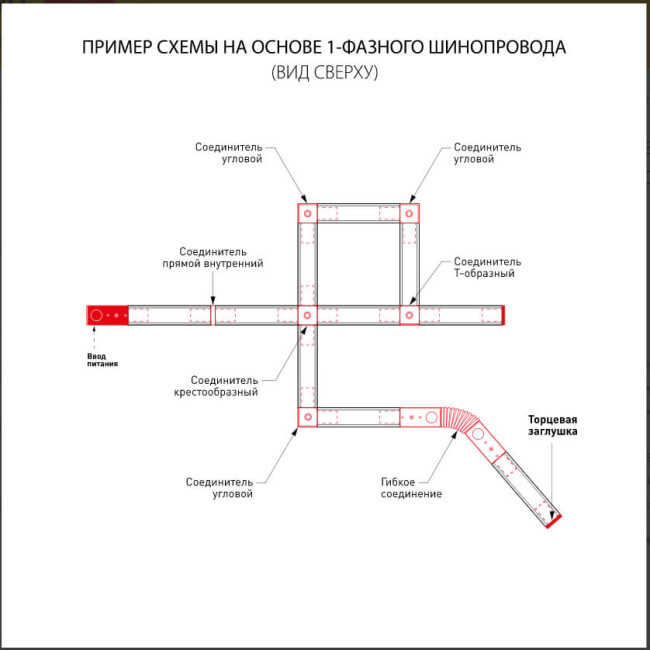 ПРИМЕР СХЕМЫ НА ОСНОВЕ 1-ФАЗНОГО ШИНОПРОВОДА
(ВИД СВЕРХУ)

Соединитель угловой

Соединитель угловой

Соединитель прямой внутренний

Соединитель Т-образный

Ввод питания

Соединитель крестообразный

Торцевая заглушка

Соединитель угловой

Гибкое соединение