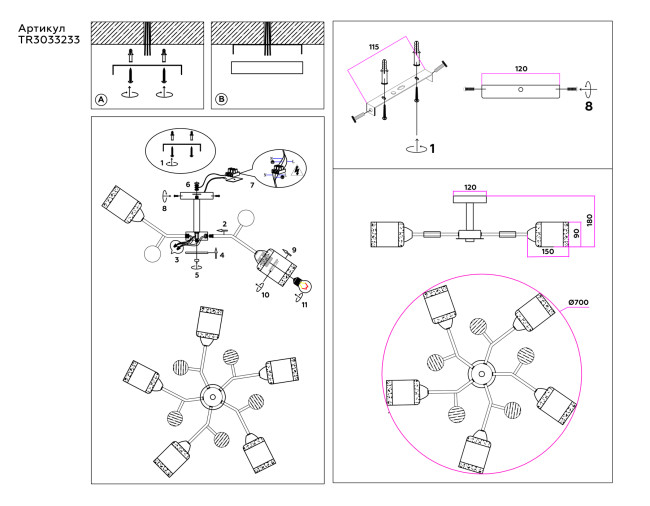 Артикул
TR3033233

A

B

1

6

7

8

2

3

4

5

9

10

11

115

120

8

1

120

180

90

150

Ø700