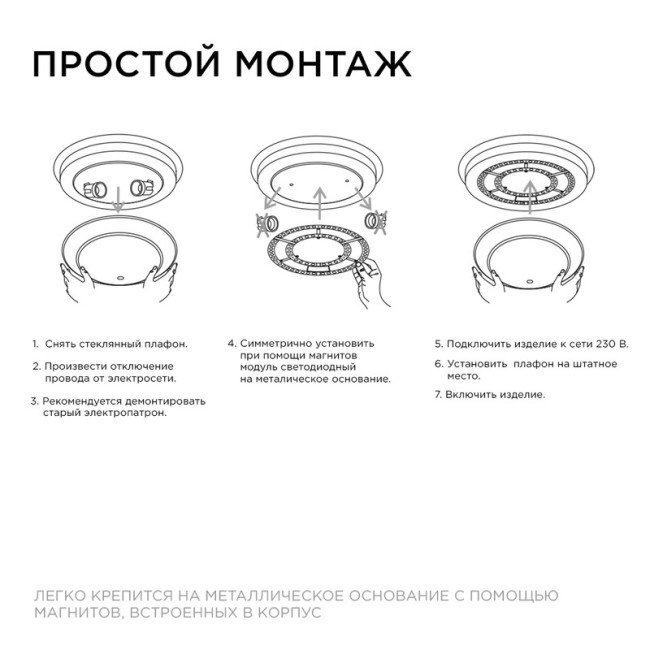 ПРОСТОЙ МОНТАЖ

1. Снять стеклянный плафон.

2. Произвести отключение провода от электросети.

3. Рекомендуется демонтировать старый электропатрон.

4. Симметрично установить при помощи магнитов модуль светодиодный на металическое основание.

5. Подключить изделие к сети 230 В.

6. Установить плафон на штатное место.

7. Включить изделие.

ЛЕГКО КРЕПИТСЯ НА МЕТАЛЛИЧЕСКОЕ ОСНОВАНИЕ С ПОМОЩЬЮ МАГНИТОВ, ВСТРОЕННЫХ В КОРПУС