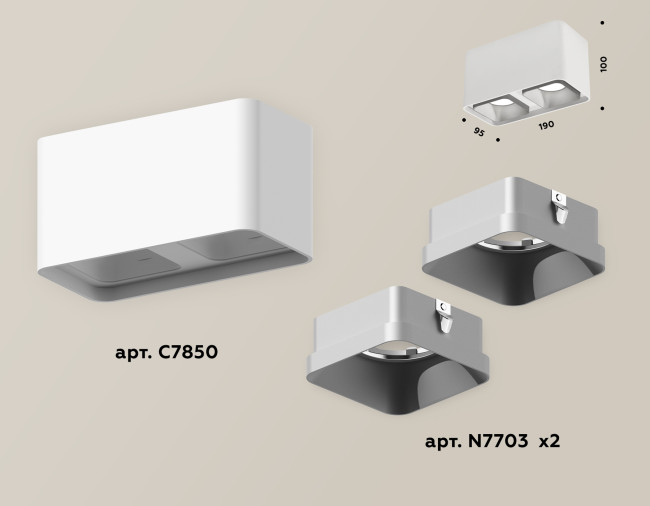 100

95

190

арт. C7850

арт. N7703 x2