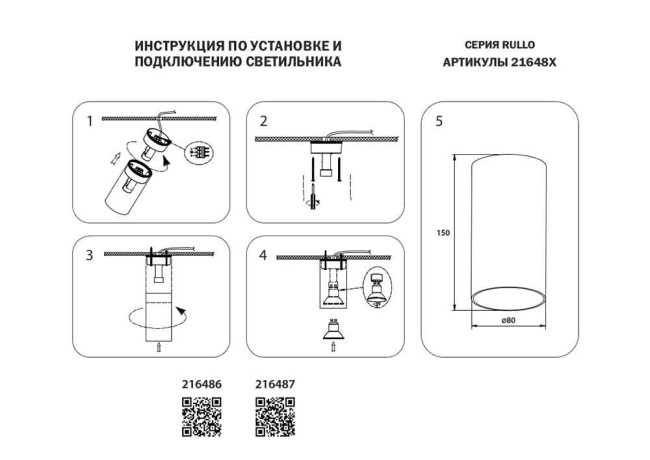 ИНСТРУКЦИЯ ПО УСТАНОВКЕ И ПОДКЛЮЧЕНИЮ СВЕТИЛЬНИКА

СЕРИЯ RULLO
АРТИКУЛЫ 21648X

1

2

3

4

5

150

ø80

216486

216487