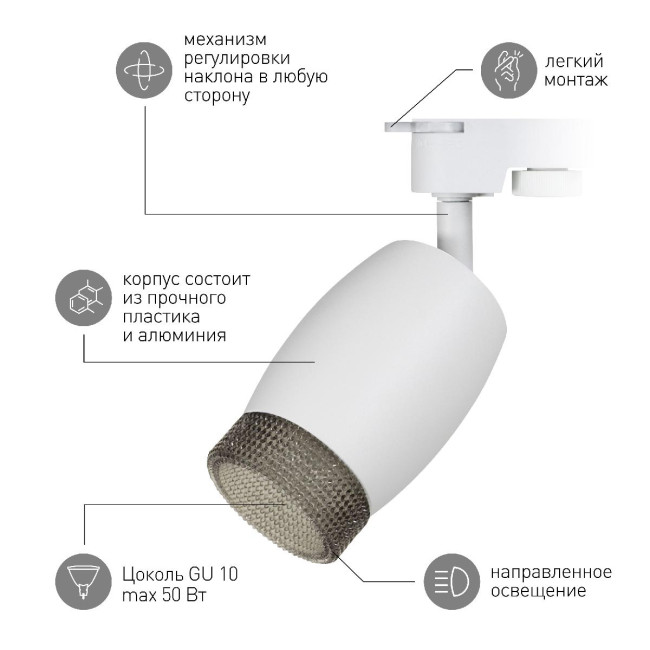 механизм регулировки наклона в любую сторону

легкий монтаж

корпус состоит из прочного пластика и алюминия

Цоколь GU 10 max 50 Вт

направленное освещение