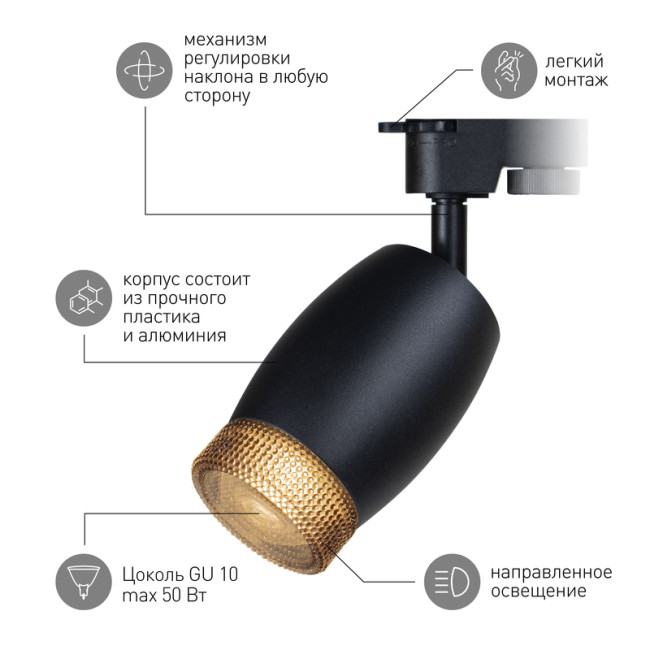 механизм регулировки наклона в любую сторону

легкий монтаж

корпус состоит из прочного пластика и алюминия

Цоколь GU 10 max 50 Вт

направленное освещение