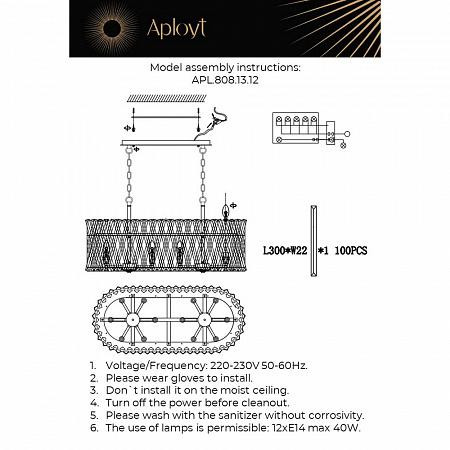 Aployt

Model assembly instructions:
APL.808.13.12

L300*W22 *1 100PCS

1. Voltage/Frequency: 220-230V 50-60Hz.
2. Please wear gloves to install.
3. Don`t install it on the moist ceiling.
4. Turn off the power before cleanout.
5. Please wash with the sanitizer without corrosivity.
6. The use of lamps is permissible: 12xE14 max 40W.