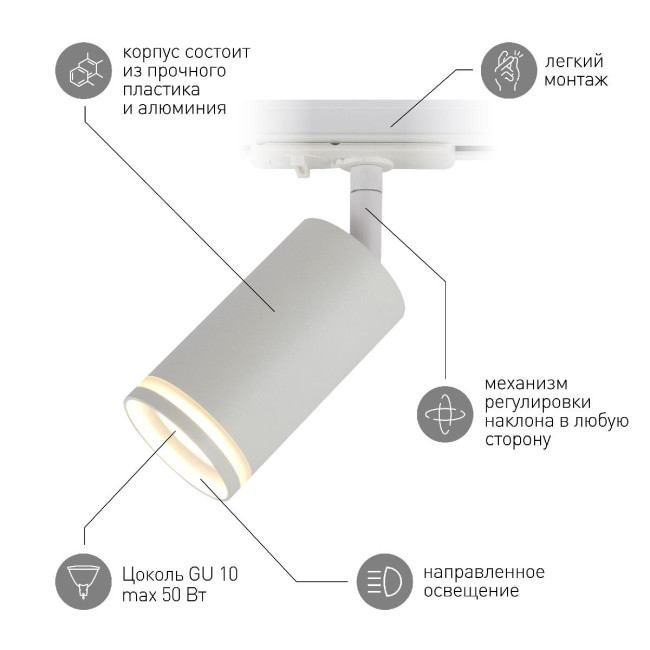 корпус состоит из прочного пластика и алюминия

легкий монтаж

механизм регулировки наклона в любую сторону

Цоколь GU 10 max 50 Вт

направленное освещение