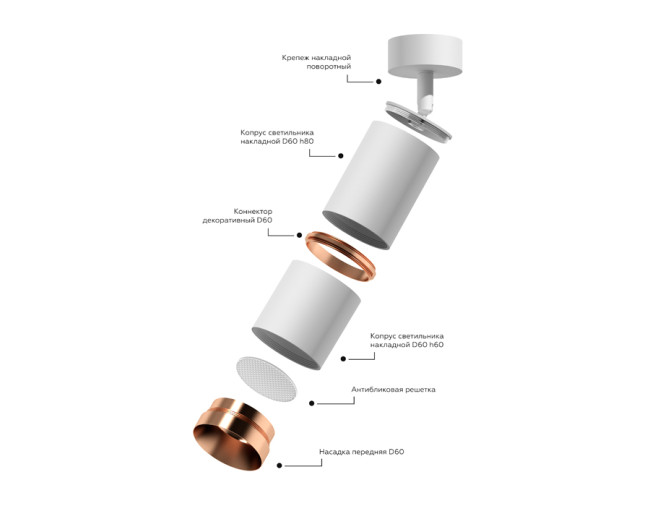 Крепеж накладной поворотный

Копрус светильника накладной D60 h80

Коннектор декоративный D60

Копрус светильника накладной D60 h60

Антибликовая решетка

Насадка передняя D60