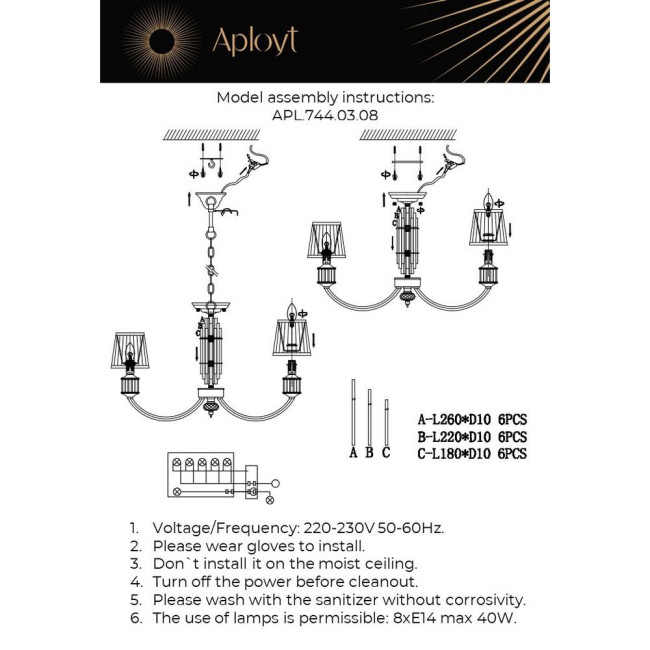 Aployt

Model assembly instructions:
APL.744.03.08

A
B
C

A
B
C

A B C

A-L260*D10 6PCS
B-L220*D10 6PCS
C-L180*D10 6PCS

1. Voltage/Frequency: 220-230V 50-60Hz.
2. Please wear gloves to install.
3. Don`t install it on the moist ceiling.
4. Turn off the power before cleanout.
5. Please wash with the sanitizer without corrosivity.
6. The use of lamps is permissible: 8xE14 max 40W.