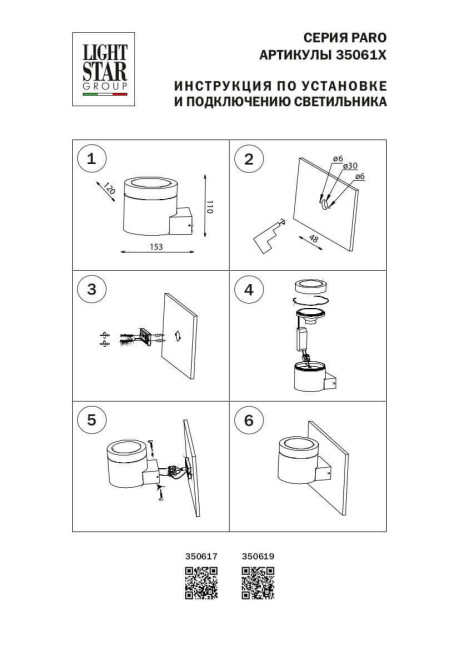 LIGHT STAR GROUP

СЕРИЯ PARO
АРТИКУЛЫ 35061X

ИНСТРУКЦИЯ ПО УСТАНОВКЕ И ПОДКЛЮЧЕНИЮ СВЕТИЛЬНИКА

1

120
110
153

2

ø6
ø30
ø6
48

3

4

5

6

350617

350619