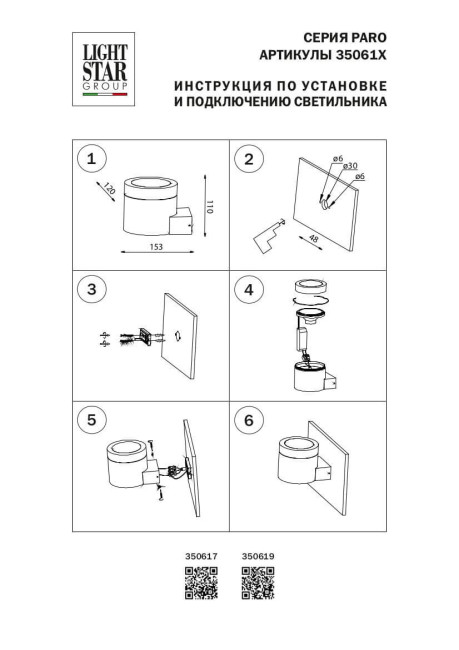 LIGHT STAR GROUP

СЕРИЯ PARO
АРТИКУЛЫ 35061X

ИНСТРУКЦИЯ ПО УСТАНОВКЕ
И ПОДКЛЮЧЕНИЮ СВЕТИЛЬНИКА

1
120
110
153

2
ø6
ø30
ø6
48

3

4

5

6

350617
350619