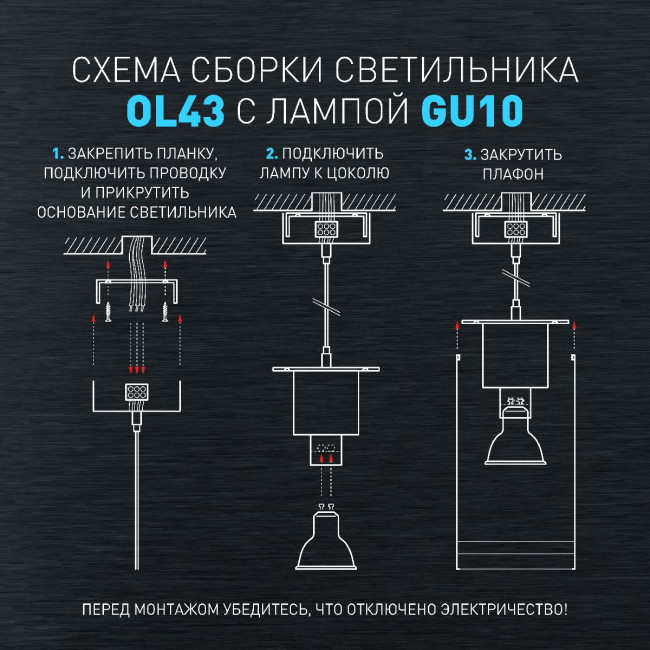 СХЕМА СБОРКИ СВЕТИЛЬНИКА
OL43 С ЛАМПОЙ GU10

1. ЗАКРЕПИТЬ ПЛАНКУ, ПОДКЛЮЧИТЬ ПРОВОДКУ И ПРИКРУТИТЬ ОСНОВАНИЕ СВЕТИЛЬНИКА

2. ПОДКЛЮЧИТЬ ЛАМПУ К ЦОКОЛЮ

3. ЗАКРУТИТЬ ПЛАФОН

ПЕРЕД МОНТАЖОМ УБЕДИТЕСЬ, ЧТО ОТКЛЮЧЕНО ЭЛЕКТРИЧЕСТВО!