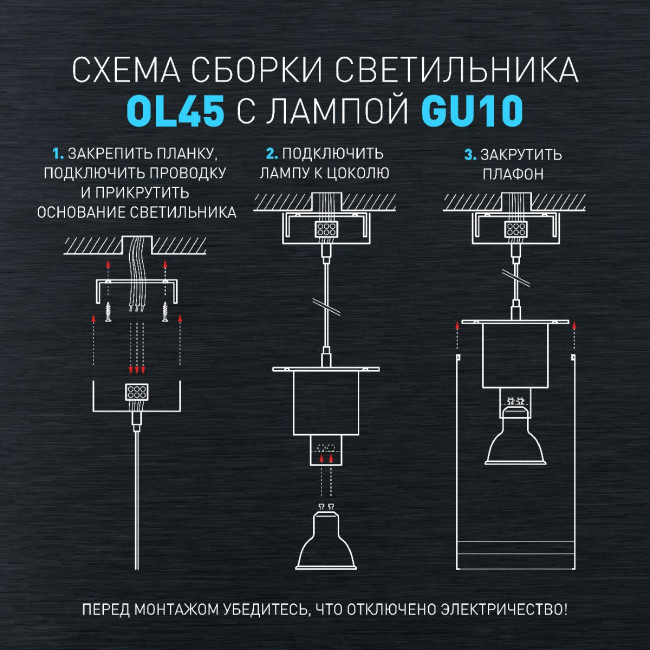 СХЕМА СБОРКИ СВЕТИЛЬНИКА
OL45 С ЛАМПОЙ GU10

1. ЗАКРЕПИТЬ ПЛАНКУ, ПОДКЛЮЧИТЬ ПРОВОДКУ И ПРИКРУТИТЬ ОСНОВАНИЕ СВЕТИЛЬНИКА

2. ПОДКЛЮЧИТЬ ЛАМПУ К ЦОКОЛЮ

3. ЗАКРУТИТЬ ПЛАФОН

ПЕРЕД МОНТАЖОМ УБЕДИТЕСЬ, ЧТО ОТКЛЮЧЕНО ЭЛЕКТРИЧЕСТВО!