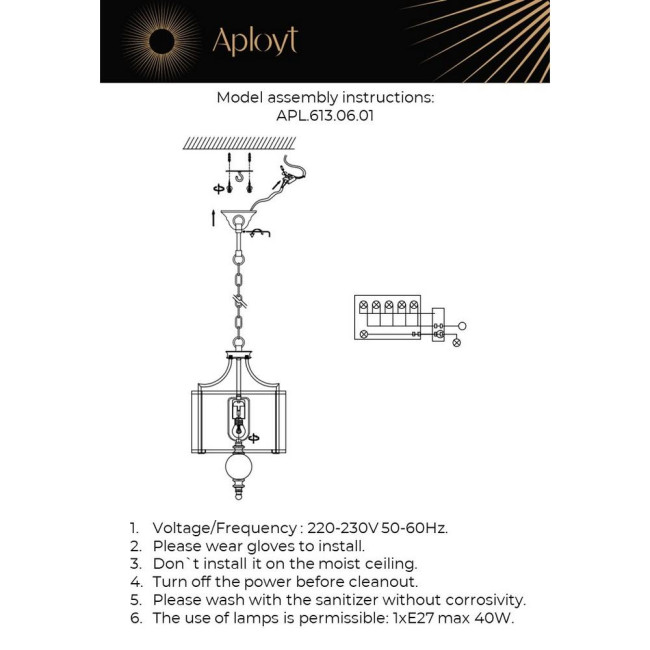 Aployt

Model assembly instructions:
APL.613.06.01

1. Voltage/Frequency : 220-230V 50-60Hz.
2. Please wear gloves to install.
3. Don`t install it on the moist ceiling.
4. Turn off the power before cleanout.
5. Please wash with the sanitizer without corrosivity.
6. The use of lamps is permissible: 1xE27 max 40W.