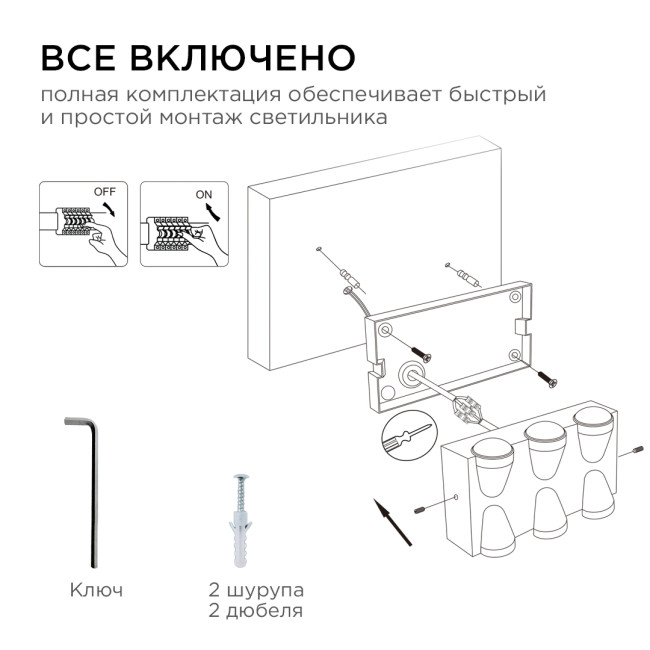 ВСЕ ВКЛЮЧЕНО

полная комплектация обеспечивает быстрый и простой монтаж светильника

OFF

ON

Ключ

2 шурупа
2 дюбеля