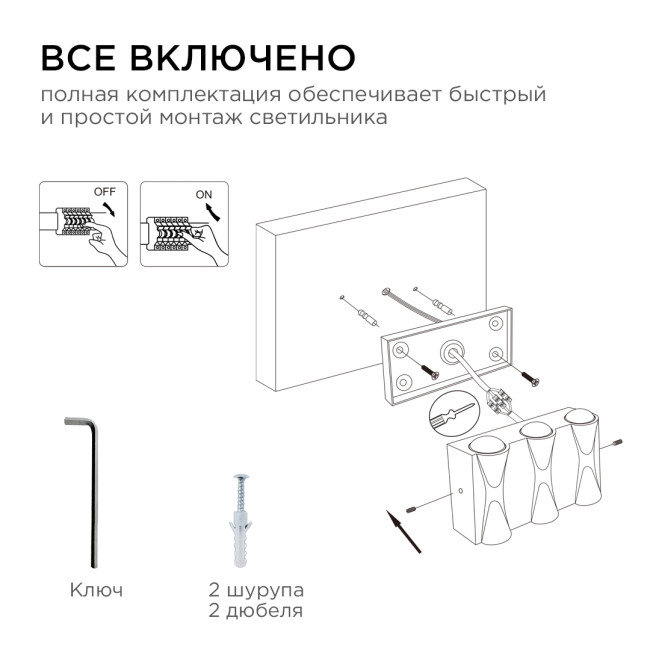 ВСЕ ВКЛЮЧЕНО

полная комплектация обеспечивает быстрый и простой монтаж светильника

OFF

ON

Ключ

2 шурупа
2 дюбеля