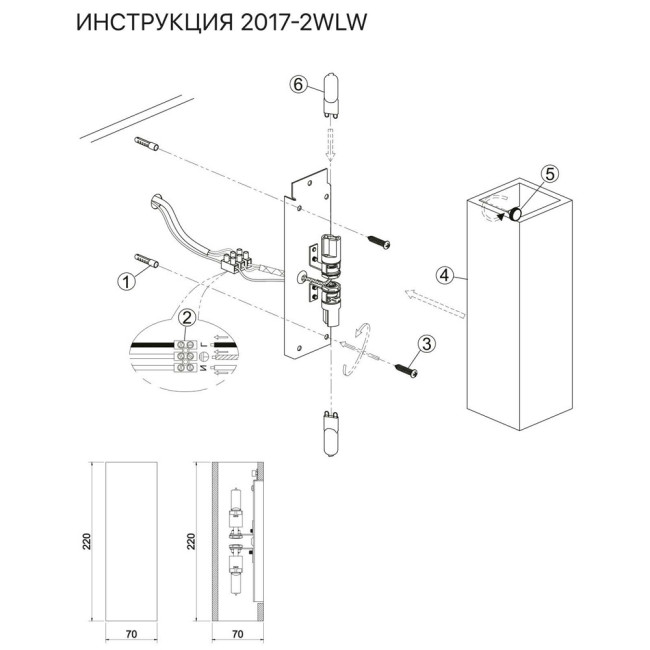 ИНСТРУКЦИЯ 2017-2WLW

6

5

4

1

2

L

N

3

220

70

220

70