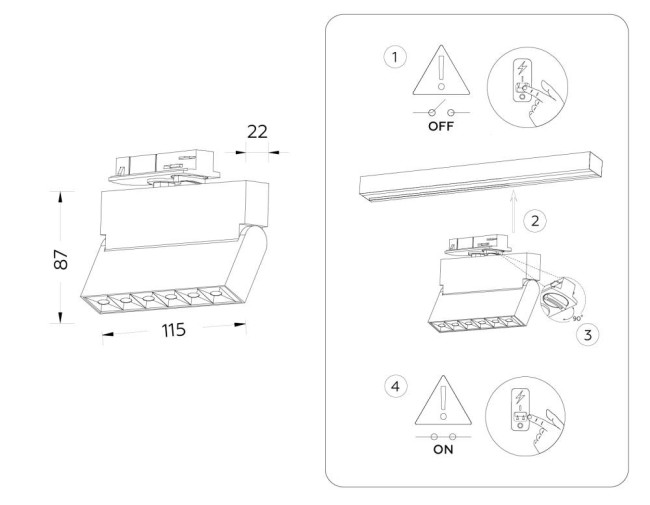 22

87

115

1

OFF

2

90°

3

4

ON