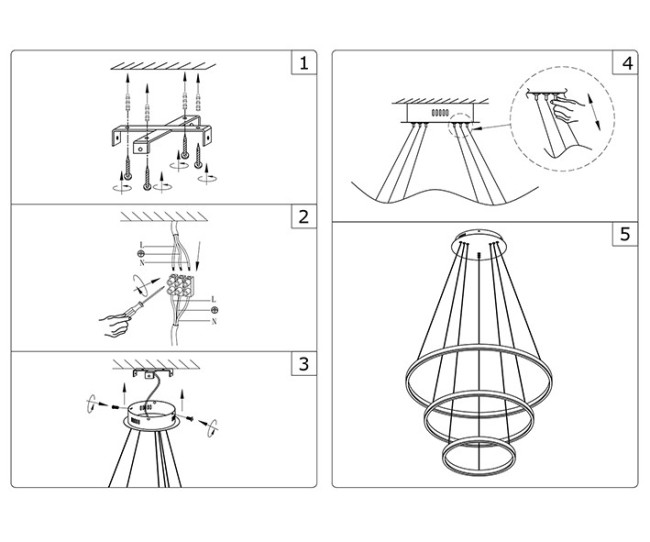 1

2

L
N

L
N

3

4

5