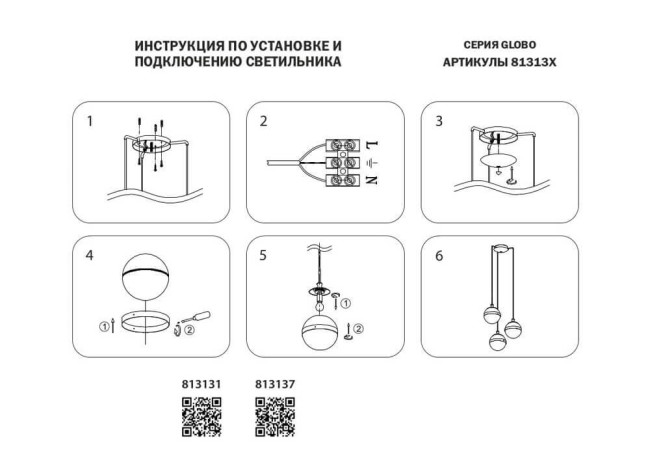 ИНСТРУКЦИЯ ПО УСТАНОВКЕ И ПОДКЛЮЧЕНИЮ СВЕТИЛЬНИКА

СЕРИЯ GLOBO
АРТИКУЛЫ 81313X

1

2

L
N

3

4

①
②

5

①
②

6

813131

813137