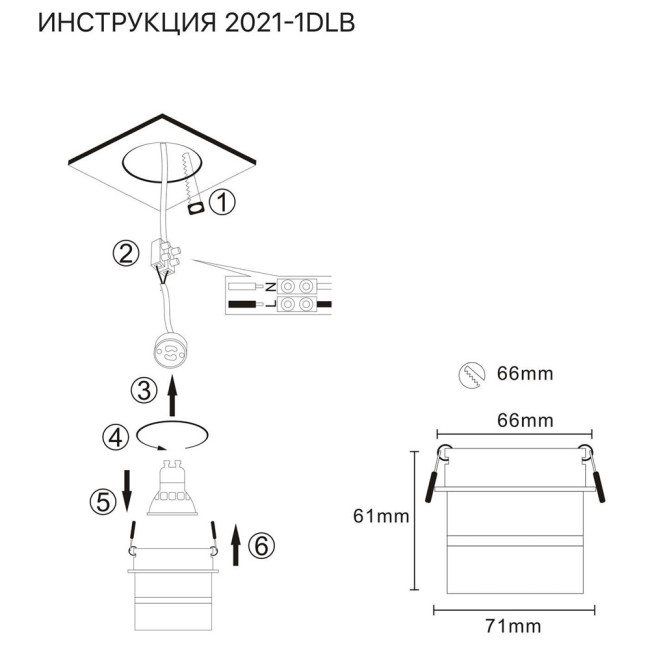 ИНСТРУКЦИЯ 2021-1DLB

①

②

N
L

③

④

⑤

⑥

66mm

66mm

61mm

71mm