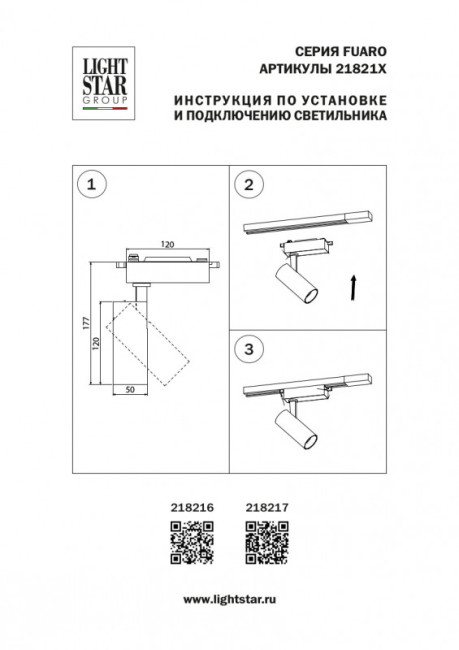 LIGHT STAR GROUP

СЕРИЯ FUARO
АРТИКУЛЫ 21821X

ИНСТРУКЦИЯ ПО УСТАНОВКЕ
И ПОДКЛЮЧЕНИЮ СВЕТИЛЬНИКА

1

120

177

120

50

2

3

218216 218217

www.lightstar.ru