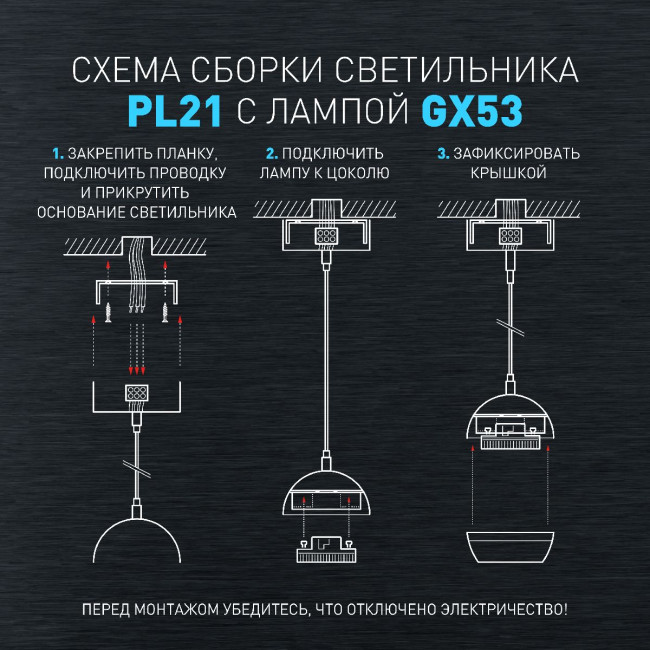 СХЕМА СБОРКИ СВЕТИЛЬНИКА
PL21 С ЛАМПОЙ GX53

1. ЗАКРЕПИТЬ ПЛАНКУ, ПОДКЛЮЧИТЬ ПРОВОДКУ И ПРИКРУТИТЬ ОСНОВАНИЕ СВЕТИЛЬНИКА

2. ПОДКЛЮЧИТЬ ЛАМПУ К ЦОКОЛЮ

3. ЗАФИКСИРОВАТЬ КРЫШКОЙ

ПЕРЕД МОНТАЖОМ УБЕДИТЕСЬ, ЧТО ОТКЛЮЧЕНО ЭЛЕКТРИЧЕСТВО!