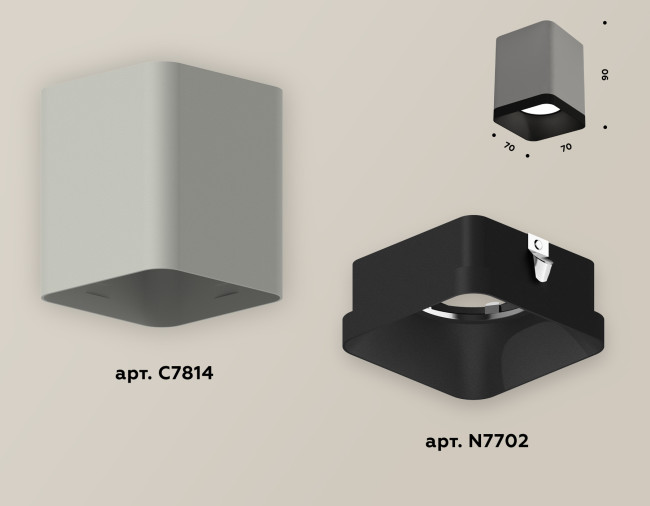 90

70

70

арт. C7814

арт. N7702