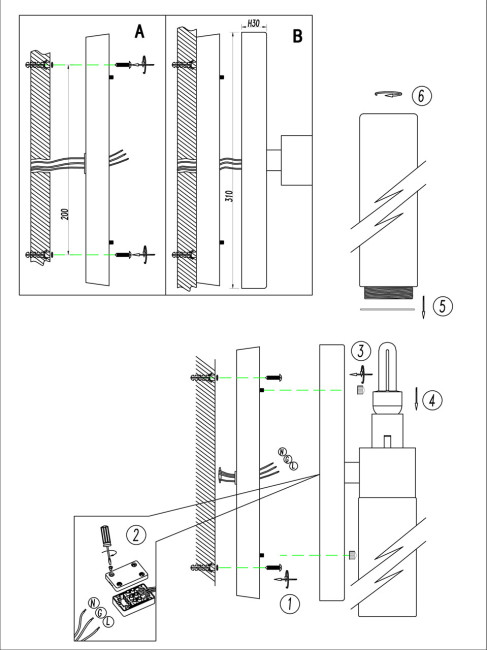 A

200

B

H30

310

6

5

3

4

N G L

2

N G L

1