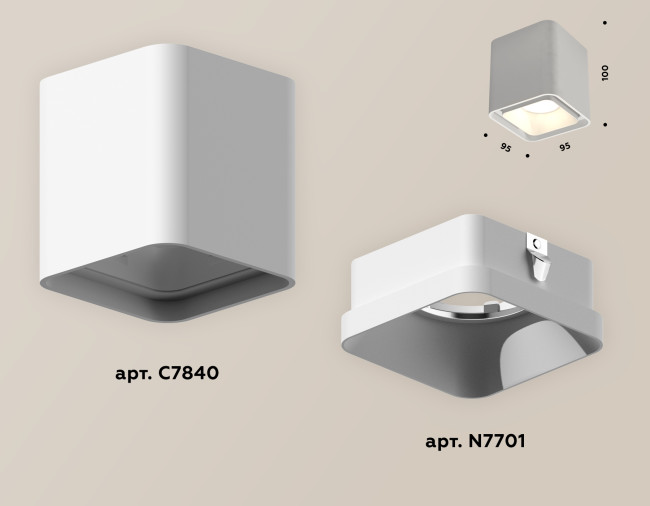 100

95

95

арт. C7840

арт. N7701